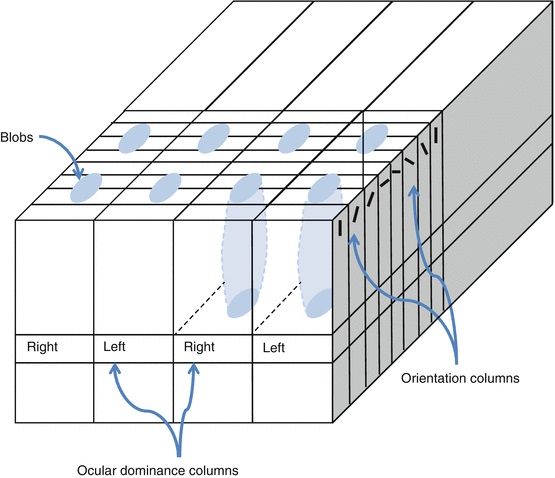 Blobs

Right
Left
Right
Left

Orientation columns

Ocular dominance columns